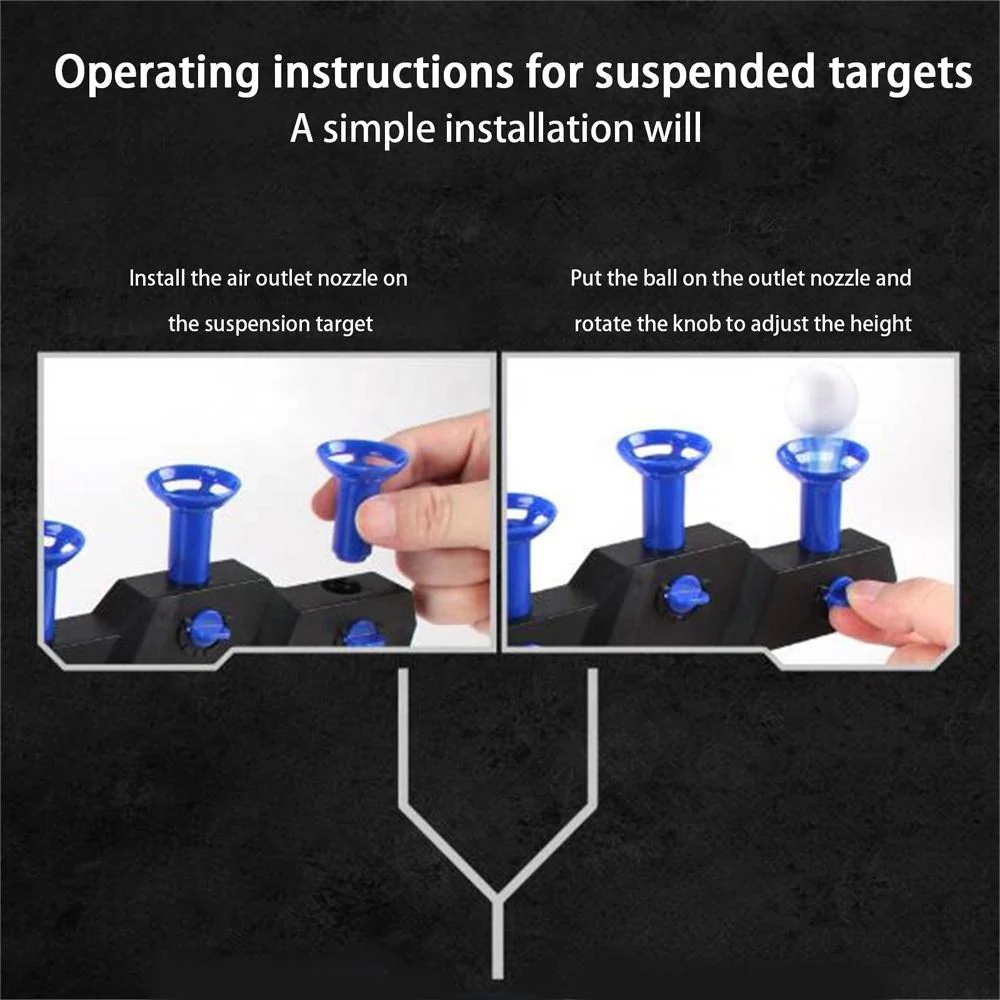 Operating instructions for suspended targets
A simple installation will

Install the air outlet nozzle on the suspension target

Put the ball on the outlet nozzle and rotate the knob to adjust the height